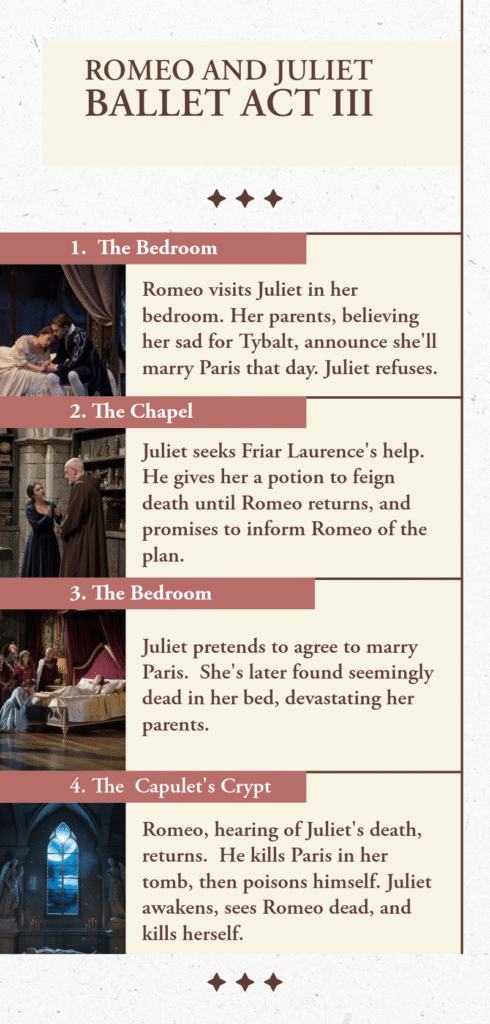 ROMEO AND JULIET
BALLET ACT III

1. The Bedroom

Romeo visits Juliet in her bedroom. Her parents, believing her sad for Tybalt, announce she'll marry Paris that day. Juliet refuses.

2. The Chapel

Juliet seeks Friar Laurence's help. He gives her a potion to feign death until Romeo returns, and promises to inform Romeo of the plan.

3. The Bedroom

Juliet pretends to agree to marry Paris. She's later found seemingly dead in her bed, devastating her parents.

4. The Capulet's Crypt

Romeo, hearing of Juliet's death, returns. He kills Paris in her tomb, then poisons himself. Juliet awakens, sees Romeo dead, and kills herself.